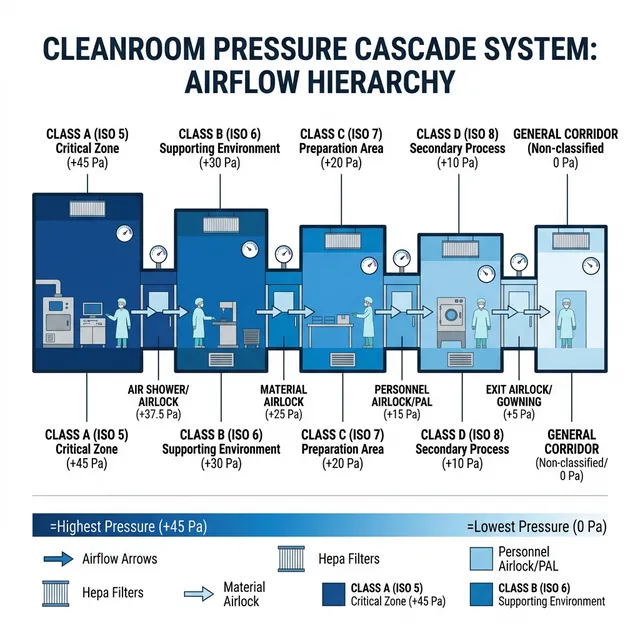 CLEANROOM PRESSURE CASCADE SYSTEM: AIRFLOW HIERARCHY

CLASS A (ISO 5)
Critical Zone
(+45 Pa)

CLASS B (ISO 6)
Supporting Environment
(+30 Pa)

CLASS C (ISO 7)
Preparation Area
(+20 Pa)

CLASS D (ISO 8)
Secondary Process
(+10 Pa)

GENERAL CORRIDOR
(Non-classified
0 Pa)

AIR SHOWER/
AIRLOCK
(+37.5 Pa)

MATERIAL
AIRLOCK
(+25 Pa)

PERSONNEL
AIRLOCK/PAL
(+15 Pa)

EXIT AIRLOCK/
GOWNING
(+5 Pa)

CLASS A (ISO 5)
Critical Zone
(+45 Pa)

CLASS B (ISO 6)
Supporting Environment
(+30 Pa)

CLASS C (ISO 7)
Preparation Area
(+20 Pa)

CLASS D (ISO 8)
Secondary Process
(+10 Pa)

GENERAL
CORRIDOR
(Non-classified/
0 Pa)

=Highest Pressure (+45 Pa)

=Lowest Pressure (0 Pa)

Airflow Arrows

Hepa Filters

Personnel Airlock/PAL

Hepa Filters

Material Airlock

CLASS A (ISO 5)
Critical Zone (+45 Pa)

CLASS B (ISO 6)
Supporting Environment