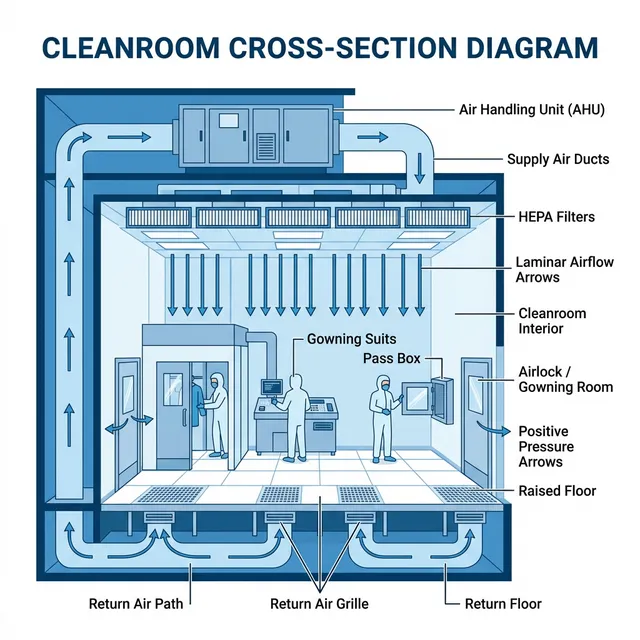 CLEANROOM CROSS-SECTION DIAGRAM

Air Handling Unit (AHU)

Supply Air Ducts

HEPA Filters

Laminar Airflow Arrows

Cleanroom Interior

Gowning Suits

Pass Box

Airlock / Gowning Room

Positive Pressure Arrows

Raised Floor

Return Air Path

Return Air Grille

Return Floor